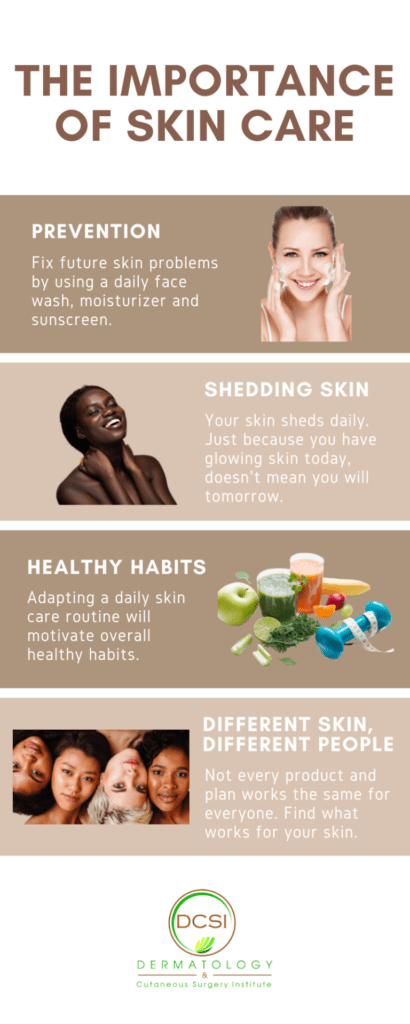 THE IMPORTANCE OF SKIN CARE

PREVENTION

Fix future skin problems by using a daily face wash, moisturizer and sunscreen.

SHEDDING SKIN

Your skin sheds daily. Just because you have glowing skin today, doesn't mean you will tomorrow.

HEALTHY HABITS

Adapting a daily skin care routine will motivate overall healthy habits.

DIFFERENT SKIN, DIFFERENT PEOPLE

Not every product and plan works the same for everyone. Find what works for your skin.

DCSI

DERMATOLOGY & Cutaneous Surgery Institute